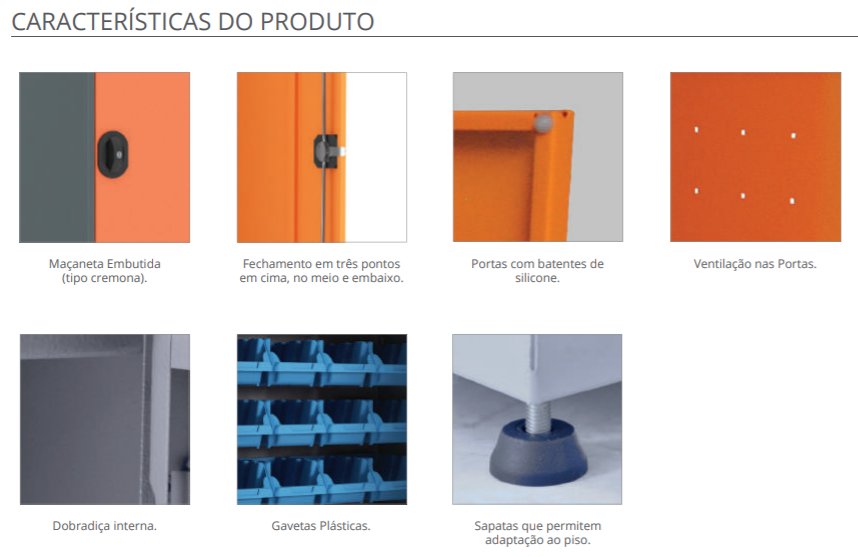 CARACTERÍSTICAS DO PRODUTO

Maçaneta Embutida (tipo cremona).

Fechamento em três pontos em cima, no meio e embaixo.

Portas com batentes de silicone.

Ventilação nas Portas.

Dobradiça interna.

Gavetas Plásticas.

Sapatas que permitem adaptação ao piso.